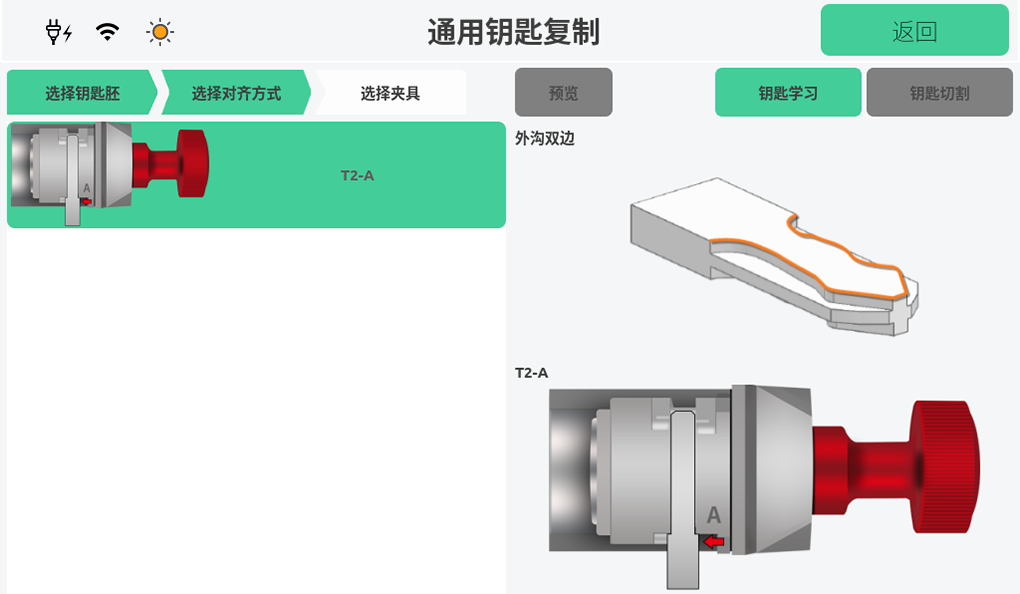 通用钥匙复制

返回

选择钥匙胚
选择对齐方式
选择夹具

预览
钥匙学习
钥匙切割

A
T2-A

外沟双边

T2-A

A